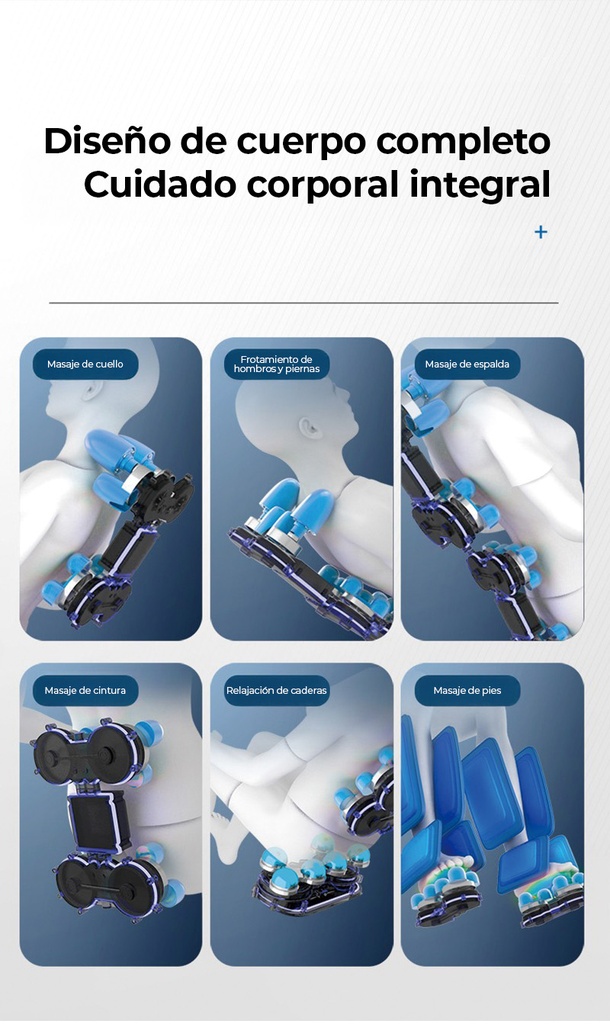 Diseño de cuerpo completo
Cuidado corporal integral

+

Masaje de cuello

Frotamiento de hombros y piernas

Masaje de espalda

Masaje de cintura

Relajación de caderas

Masaje de pies